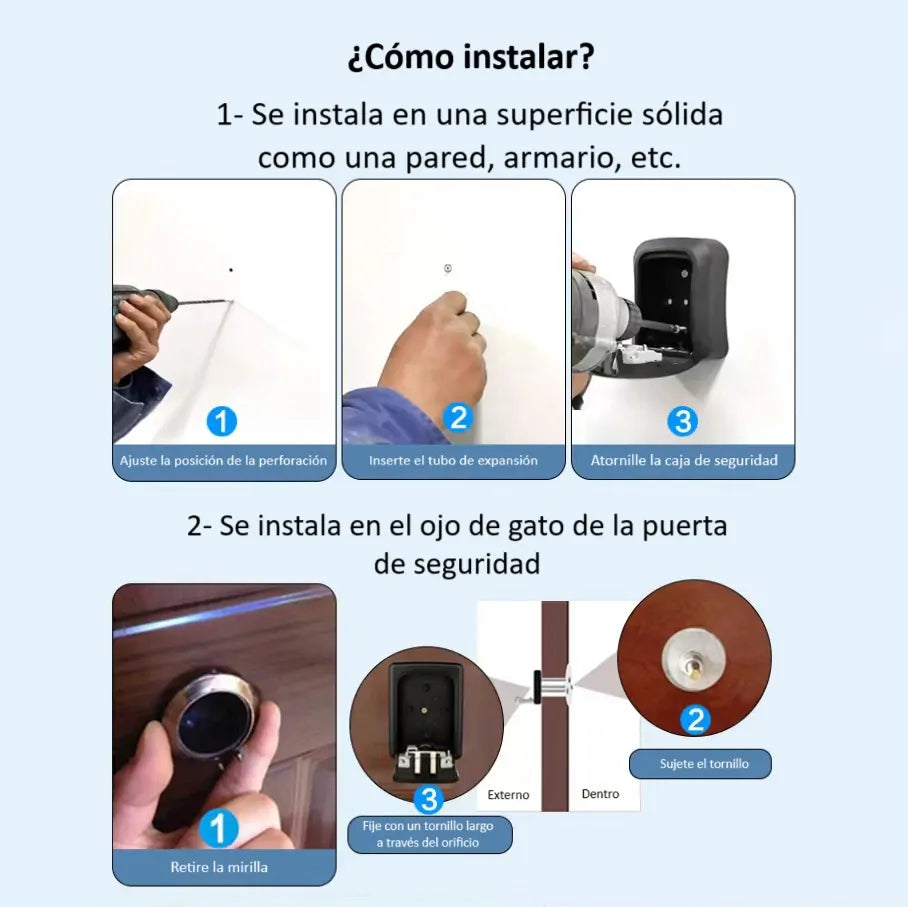 ¿Cómo instalar?

1- Se instala en una superficie sólida como una pared, armario, etc.

1
Ajuste la posición de la perforación

2
Inserte el tubo de expansión

3
Atornille la caja de seguridad

2- Se instala en el ojo de gato de la puerta de seguridad

1
Retire la mirilla

3
Fije con un tornillo largo a través del orificio

Externo

Dentro

2
Sujete el tornillo